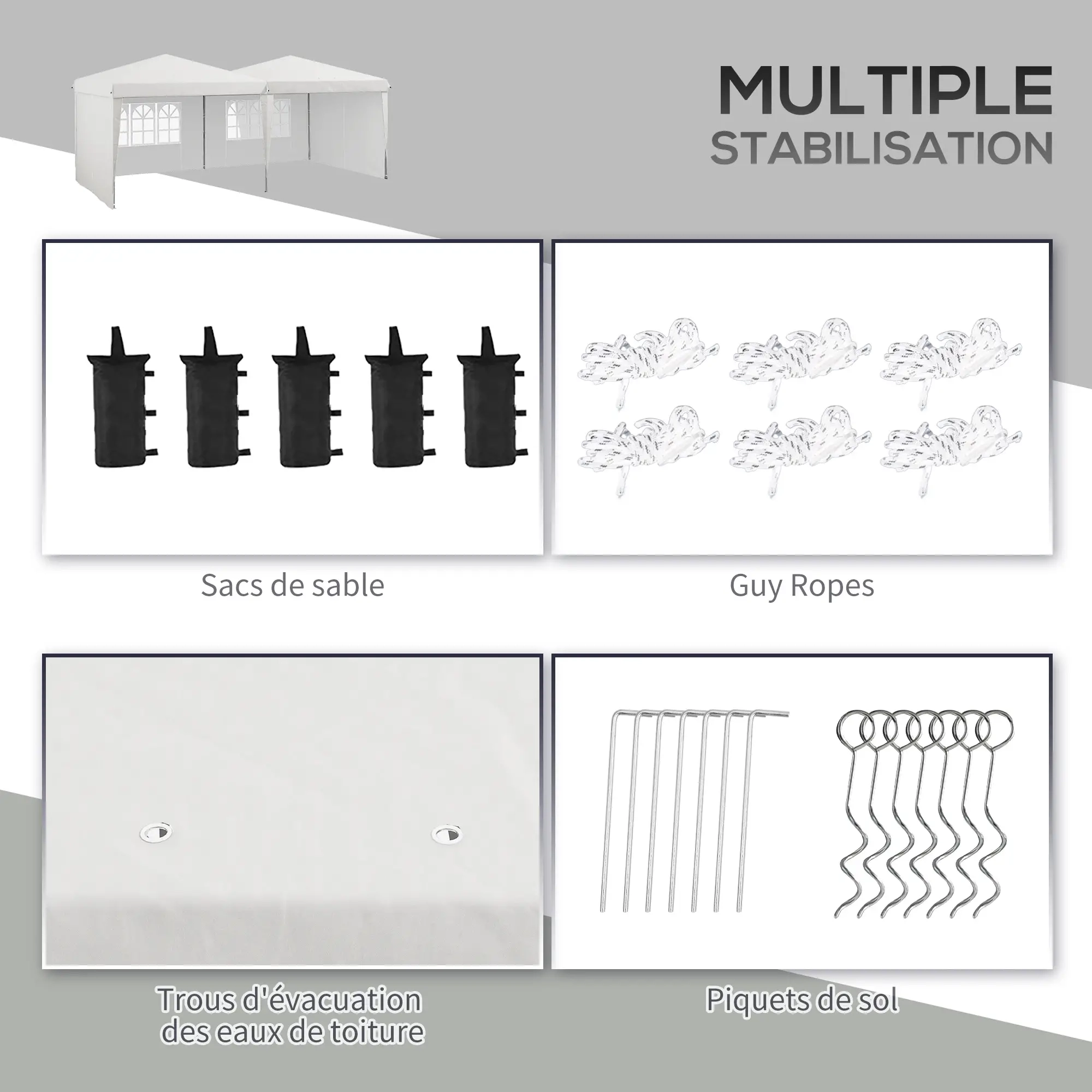 MULTIPLE STABILISATION

Sacs de sable

Guy Ropes

Trous d'évacuation des eaux de toiture

Piquets de sol